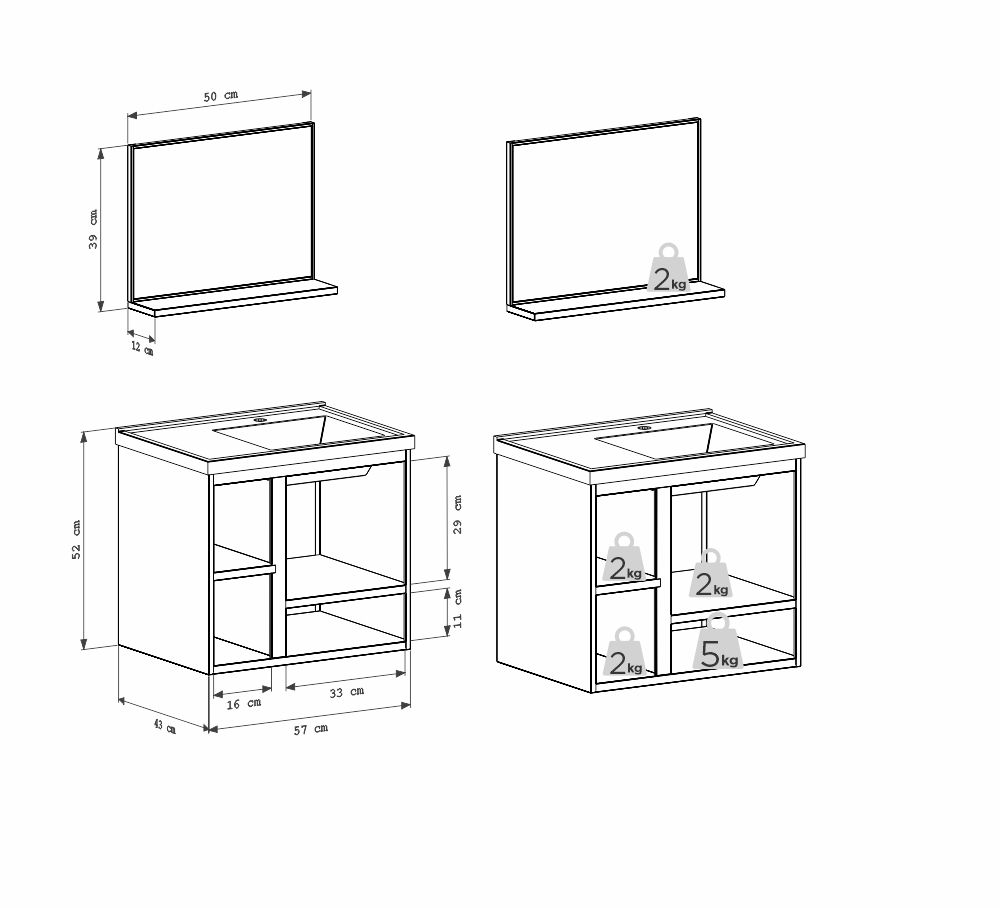 50 cm
39 cm
12 cm
2kg
52 cm
29 cm
11 cm
16 cm
33 cm
43 cm
57 cm
2kg
2kg
2kg
5kg